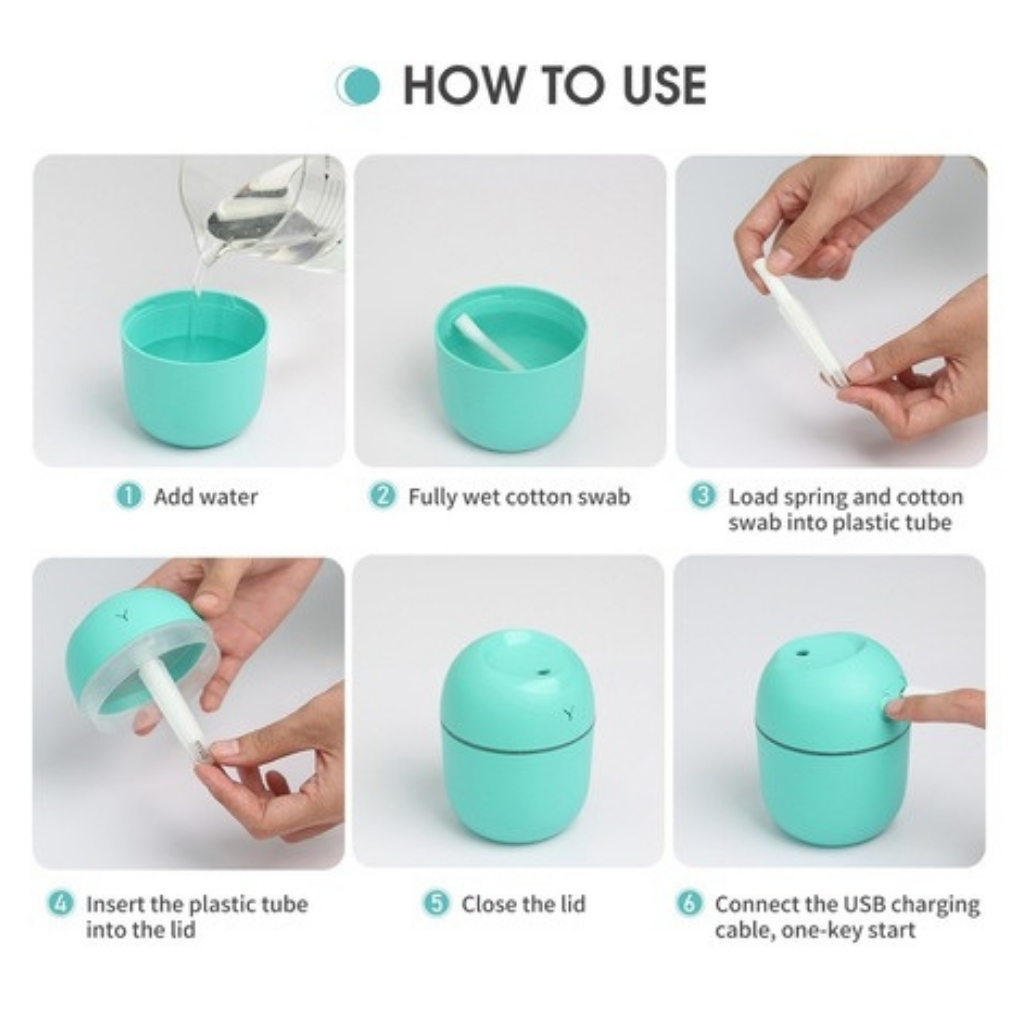 HOW TO USE

1 Add water

2 Fully wet cotton swab

3 Load spring and cotton swab into plastic tube

4 Insert the plastic tube into the lid

5 Close the lid

6 Connect the USB charging cable, one-key start