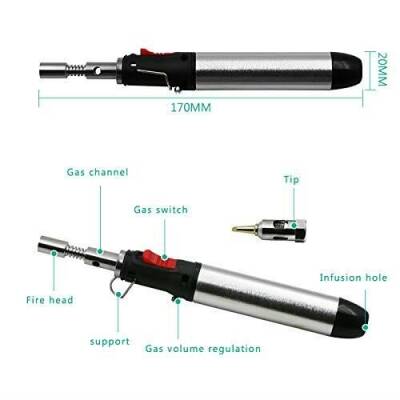 20MM
170MM

Gas channel
Tip
Gas switch
Infusion hole
Fire head
support
Gas volume regulation