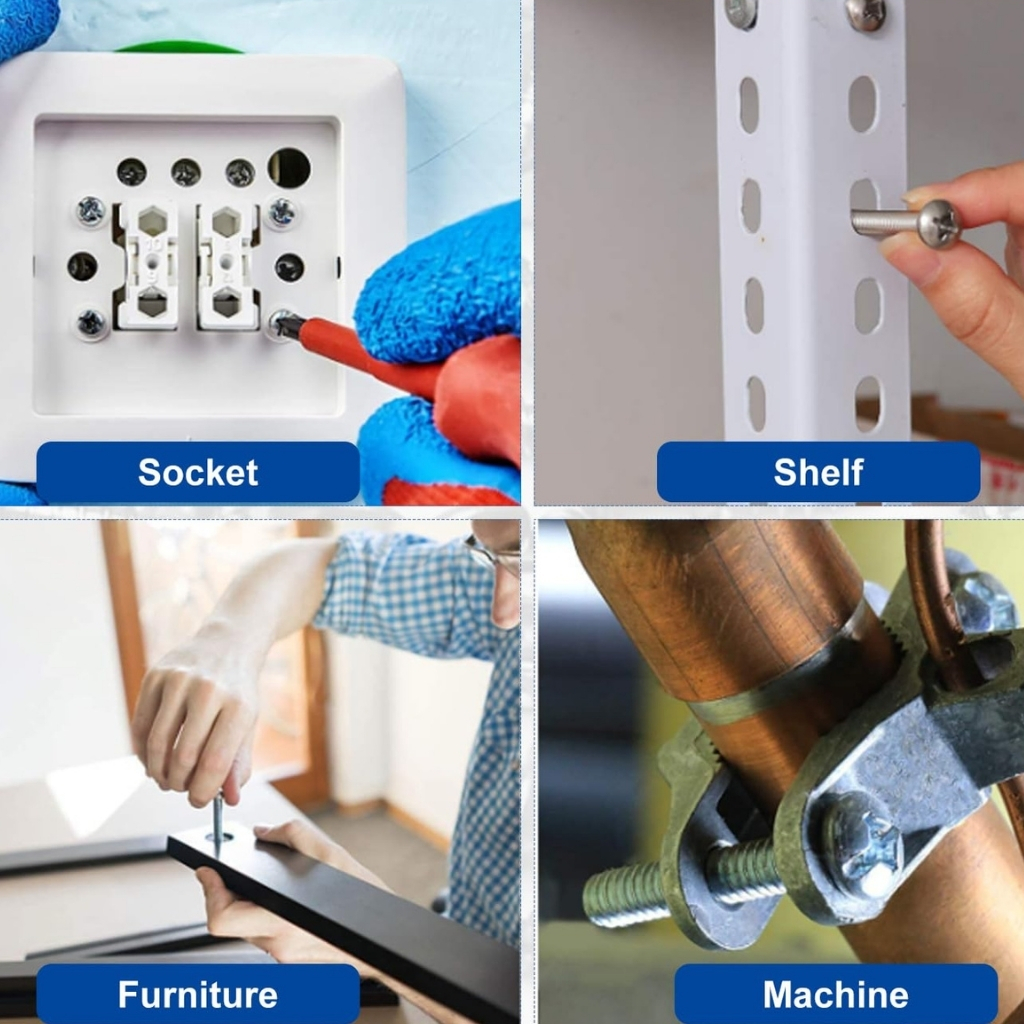 Socket

Shelf

Furniture

Machine