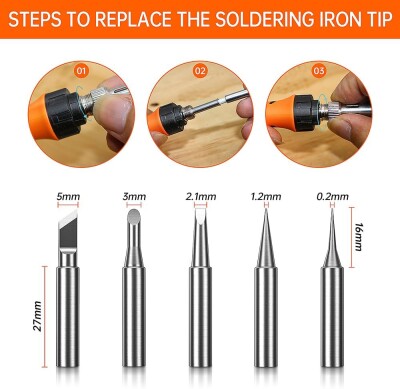 STEPS TO REPLACE THE SOLDERING IRON TIP

01

02

03

5mm

3mm

2.1mm

1.2mm

0.2mm

16mm

27mm