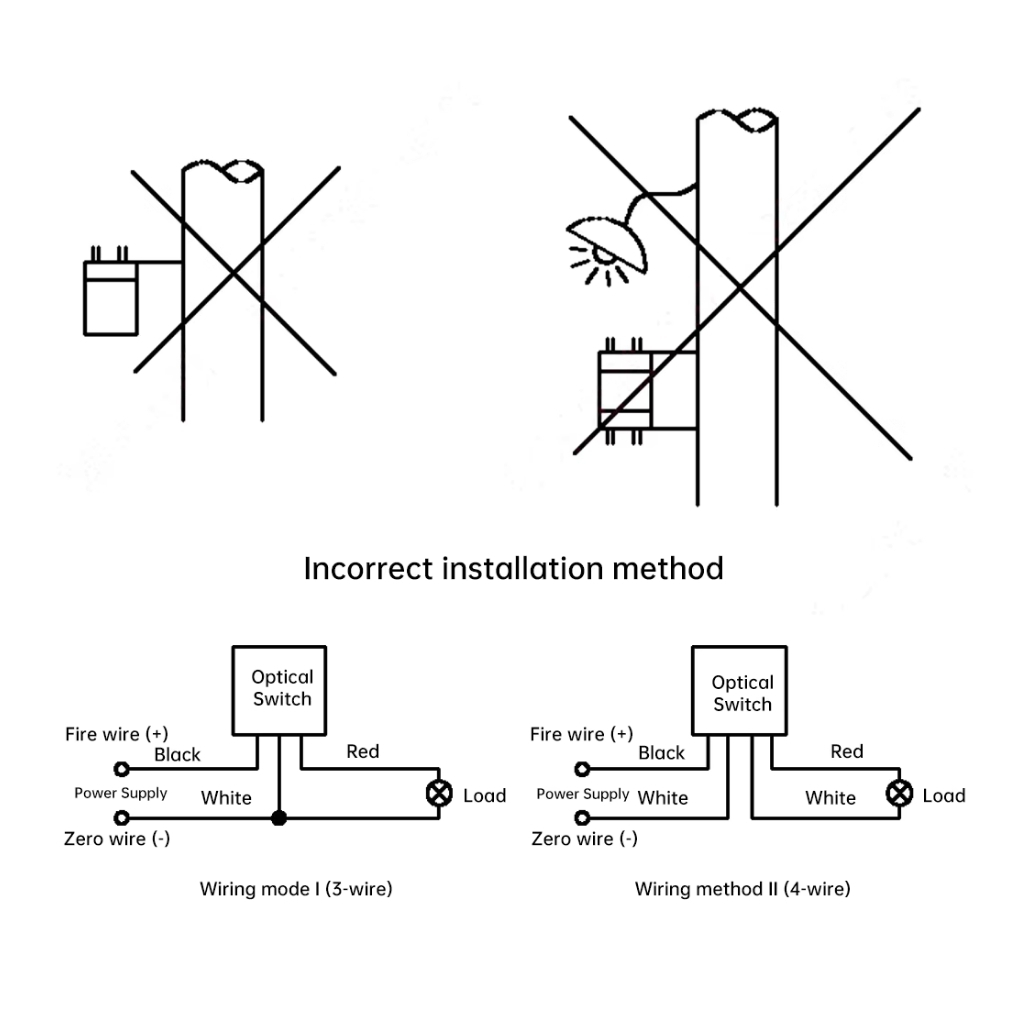 Incorrect installation method

Optical Switch

Fire wire (+)
Black
Red
Power Supply
White
Load
Zero wire (-)

Wiring mode I (3-wire)

Optical Switch

Fire wire (+)
Black
Red
Power Supply
White
White
Load
Zero wire (-)

Wiring method II (4-wire)