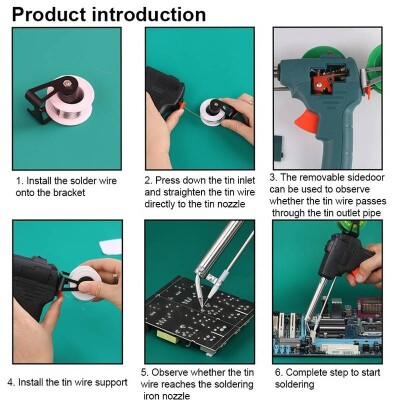 Product introduction

1. Install the solder wire onto the bracket

2. Press down the tin inlet and straighten the tin wire directly to the tin nozzle

3. The removable sidedoor can be used to observe whether the tin wire passes through the tin outlet pipe

4. Install the tin wire support

5. Observe whether the tin wire reaches the soldering iron nozzle

6. Complete step to start soldering