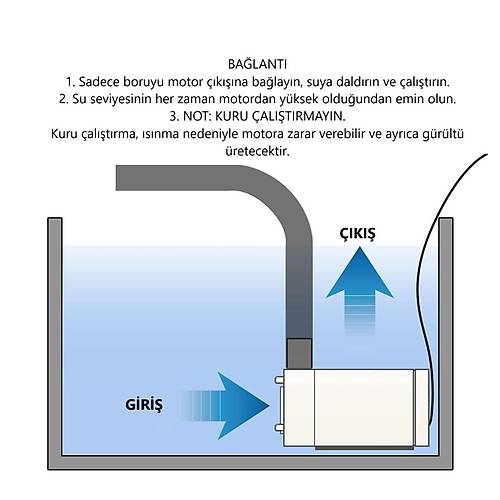 BAĞLANTI
1. Sadece boruyu motor çıkışına bağlayın, suya daldırın ve çalıştırın.
2. Su seviyesinin her zaman motordan yüksek olduğundan emin olun.
3. NOT: KURU ÇALIŞTIRMAYIN.
Kuru çalıştırma, ısınma nedeniyle motora zarar verebilir ve ayrıca gürültü üretecektir.

ÇIKIŞ

GİRİŞ