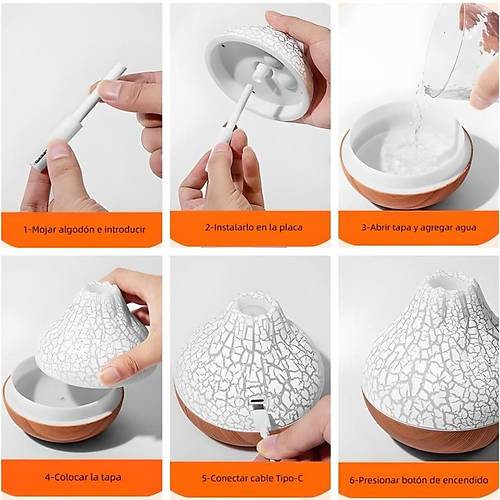 1-Mojar algodón e introducir

2-Instalarlo en la placa

3-Abrir tapa y agregar agua

4-Colocar la tapa

5-Conectar cable Tipo-C

6-Presionar botón de encendido