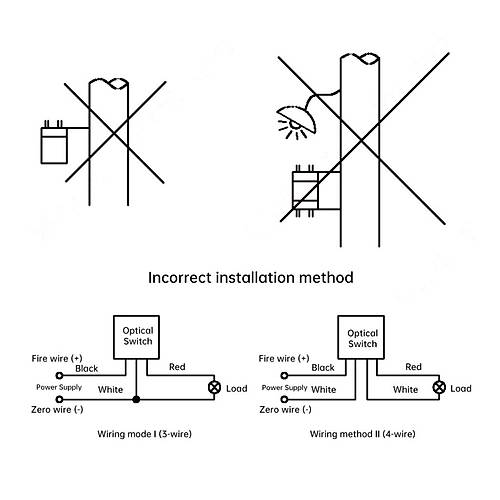 Incorrect installation method

Optical Switch

Fire wire (+)
Black
Red
Power Supply
White
Load
Zero wire (-)

Wiring mode I (3-wire)

Optical Switch

Fire wire (+)
Black
Red
Power Supply
White
White
Load
Zero wire (-)

Wiring method II (4-wire)