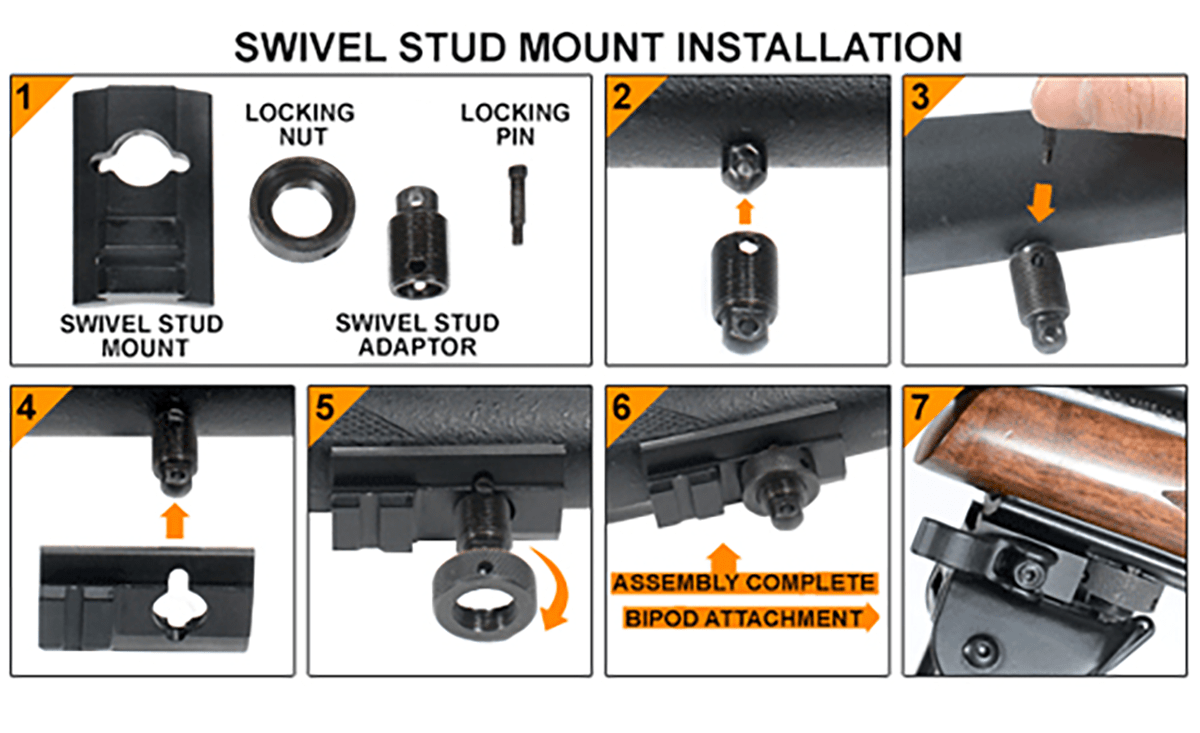 SWIVEL STUD MOUNT INSTALLATION

1

LOCKING NUT

LOCKING PIN

SWIVEL STUD MOUNT

SWIVEL STUD ADAPTOR

2

3

4

5

6

ASSEMBLY COMPLETE

BIPOD ATTACHMENT

7