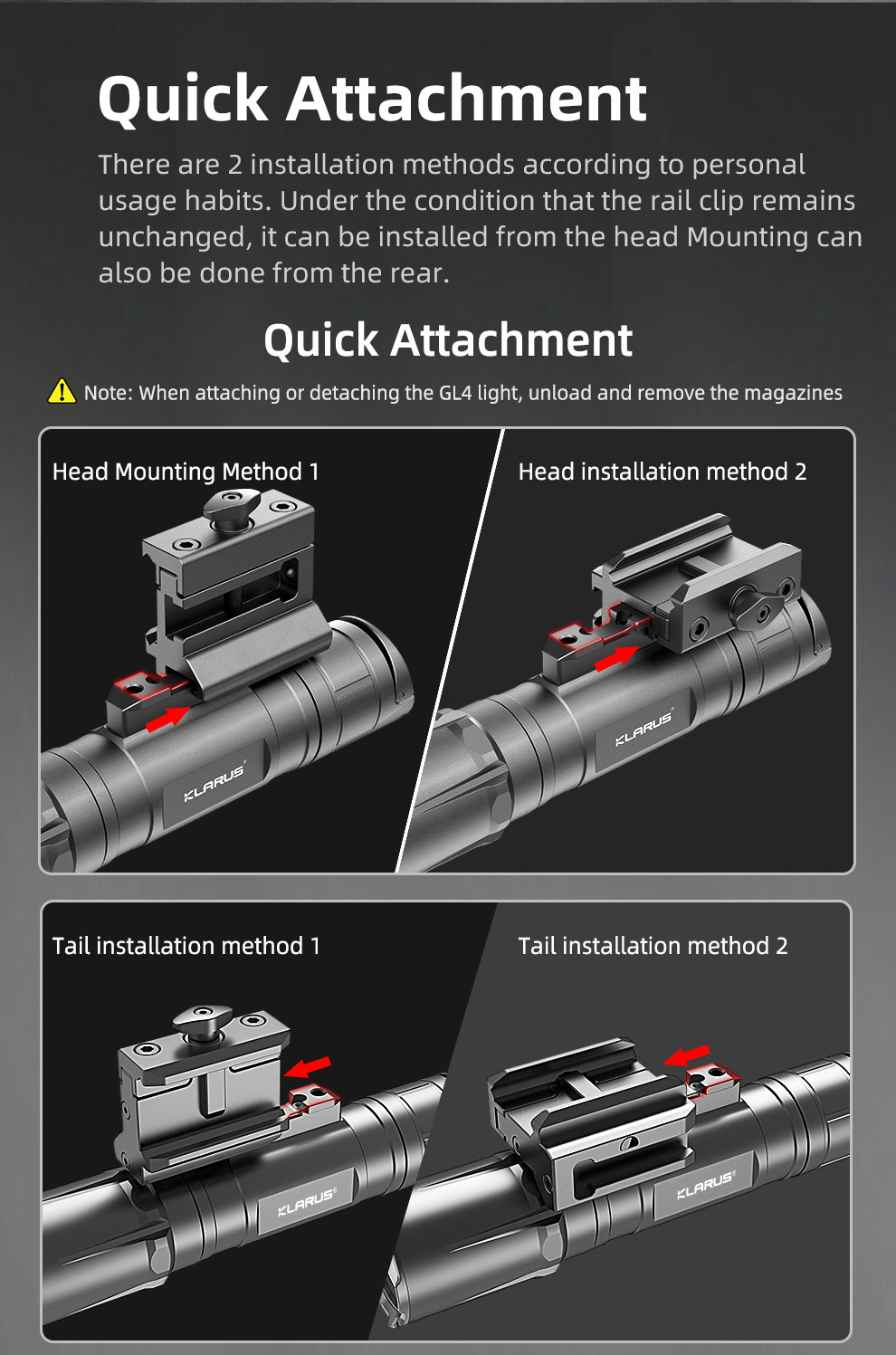 Quick Attachment

There are 2 installation methods according to personal usage habits. Under the condition that the rail clip remains unchanged, it can be installed from the head Mounting can also be done from the rear.

Quick Attachment

Note: When attaching or detaching the GL4 light, unload and remove the magazines

Head Mounting Method 1

KLARUS

Head installation method 2

KLARUS

Tail installation method 1

KLARUS

Tail installation method 2

KLARUS