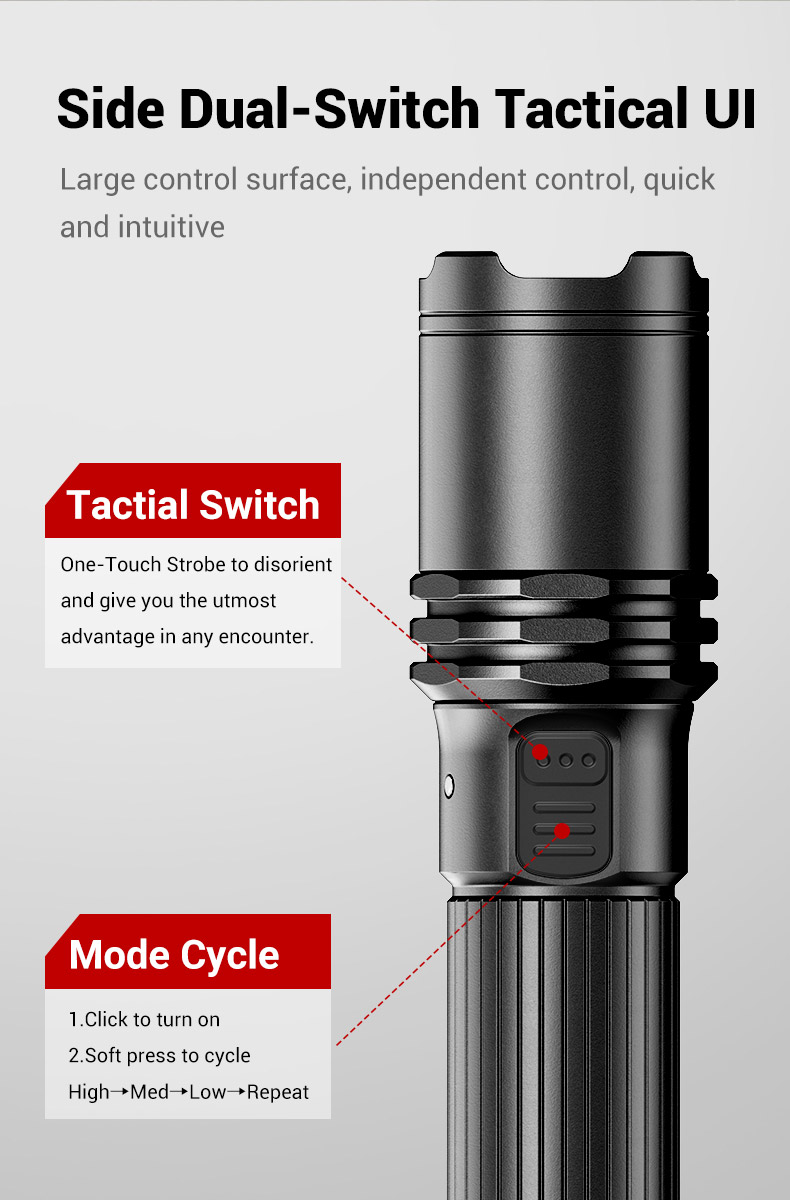 Side Dual-Switch Tactical UI

Large control surface, independent control, quick and intuitive

Tactial Switch

One-Touch Strobe to disorient and give you the utmost advantage in any encounter.

Mode Cycle

1.Click to turn on
2.Soft press to cycle
High→Med→Low→Repeat