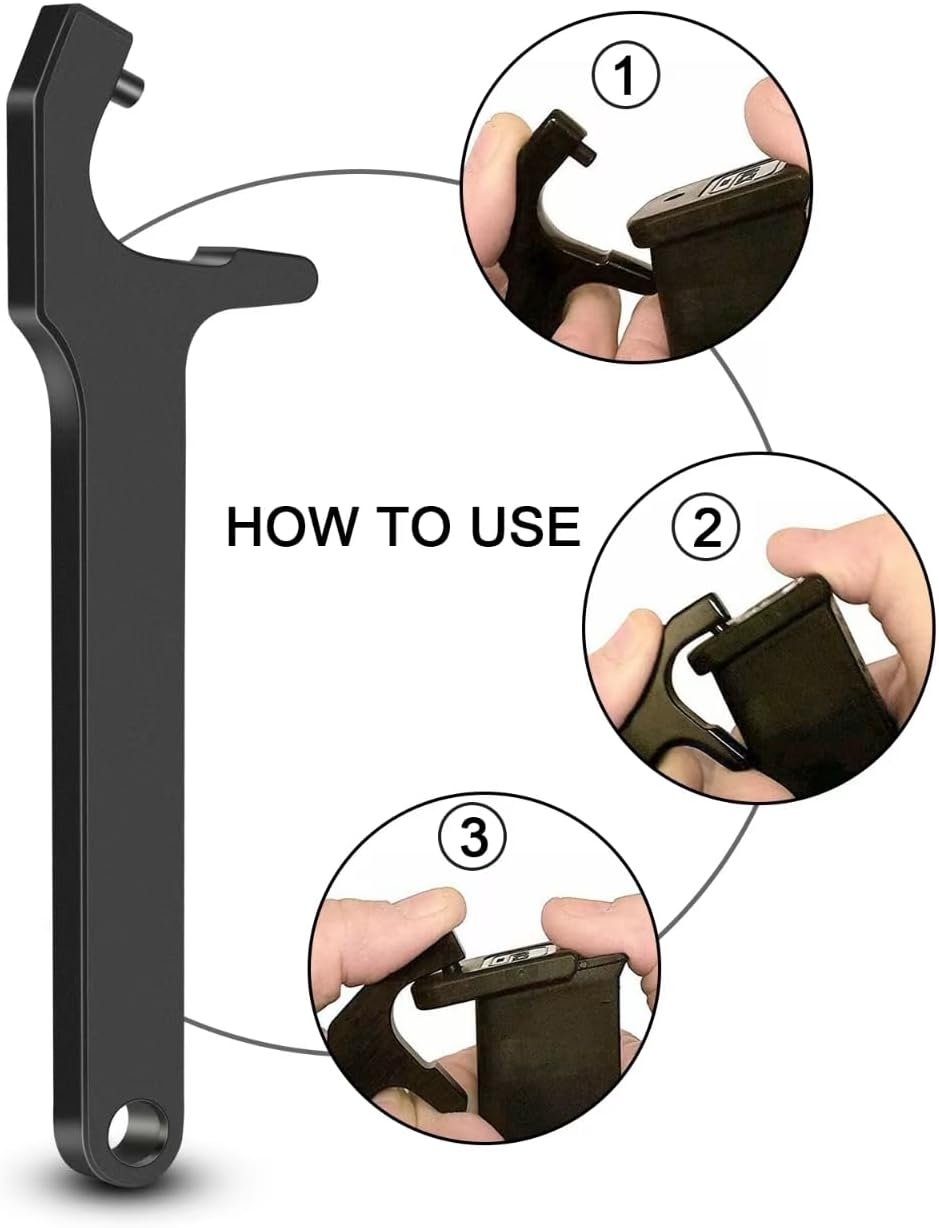 1

HOW TO USE

2

3