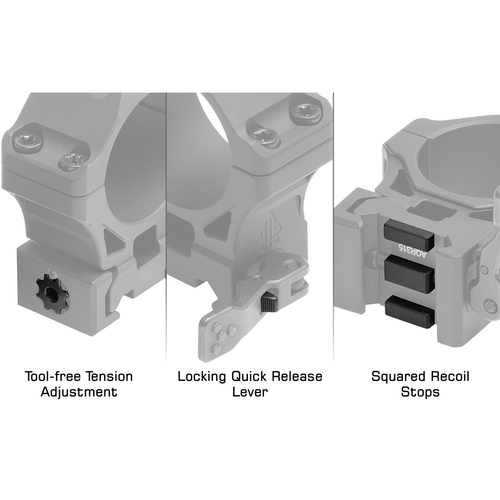 AQR315

Tool-free Tension Adjustment

Locking Quick Release Lever

Squared Recoil Stops