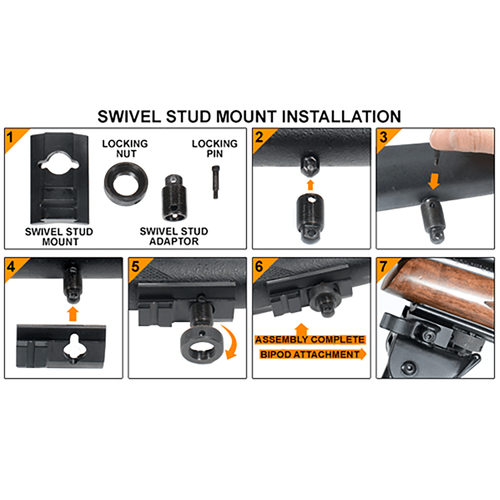 SWIVEL STUD MOUNT INSTALLATION

1
LOCKING NUT
LOCKING PIN
SWIVEL STUD MOUNT
SWIVEL STUD ADAPTOR

2

3

4

5

6
ASSEMBLY COMPLETE
BIPOD ATTACHMENT

7