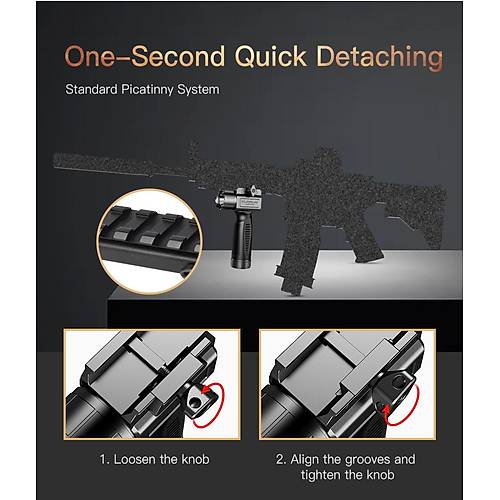 One–Second Quick Detaching

Standard Picatinny System

1. Loosen the knob

2. Align the grooves and tighten the knob