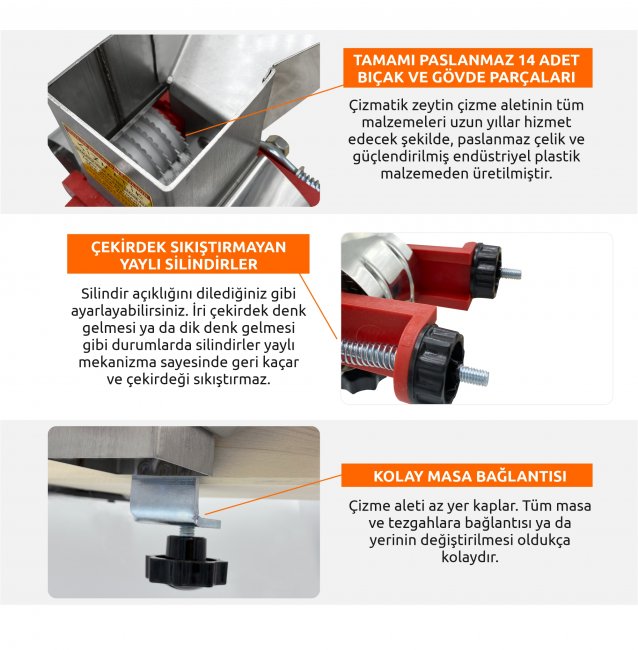 TAMAMI PASLANMAZ 14 ADET BIÇAK VE GÖVDE PARÇALARI

Çizmatik zeytin çizme aletinin tüm malzemeleri uzun yıllar hizmet edecek şekilde, paslanmaz çelik ve güçlendirilmiş endüstriyel plastik malzemeden üretilmiştir.

ÇEKİRDEK SIKIŞTIRMAYAN YAYLI SİLİNDİRLER

Silindir açıklığını dilediğiniz gibi ayarlayabilirsiniz. İri çekirdek denk gelmesi ya da dik denk gelmesi gibi durumlarda silindirler yaylı mekanizma sayesinde geri kaçar ve çekirdeği sıkıştırmaz.

KOLAY MASA BAĞLANTISI

Çizme aleti az yer kaplar. Tüm masa ve tezgahlara bağlantısı ya da yerinin değiştirilmesi oldukça kolaydır.