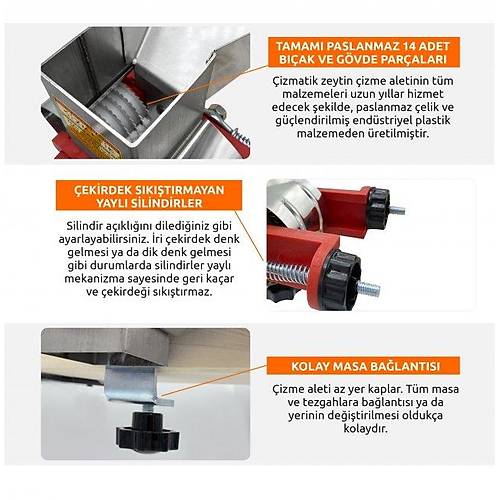 TAMAMI PASLANMAZ 14 ADET BIÇAK VE GÖVDE PARÇALARI

Çizmatik zeytin çizme aletinin tüm malzemeleri uzun yıllar hizmet edecek şekilde, paslanmaz çelik ve güçlendirilmiş endüstriyel plastik malzemeden üretilmiştir.

ÇEKİRDEK SIKIŞTIRMAYAN YAYLI SİLİNDİRLER

Silindir açıklığını dilediğiniz gibi ayarlayabilirsiniz. İri çekirdek denk gelmesi ya da dik denk gelmesi gibi durumlarda silindirler yaylı mekanizma sayesinde geri kaçar ve çekirdeği sıkıştırmaz.

KOLAY MASA BAĞLANTISI

Çizme aleti az yer kaplar. Tüm masa ve tezgahlara bağlantısı ya da yerinin değiştirilmesi oldukça kolaydır.