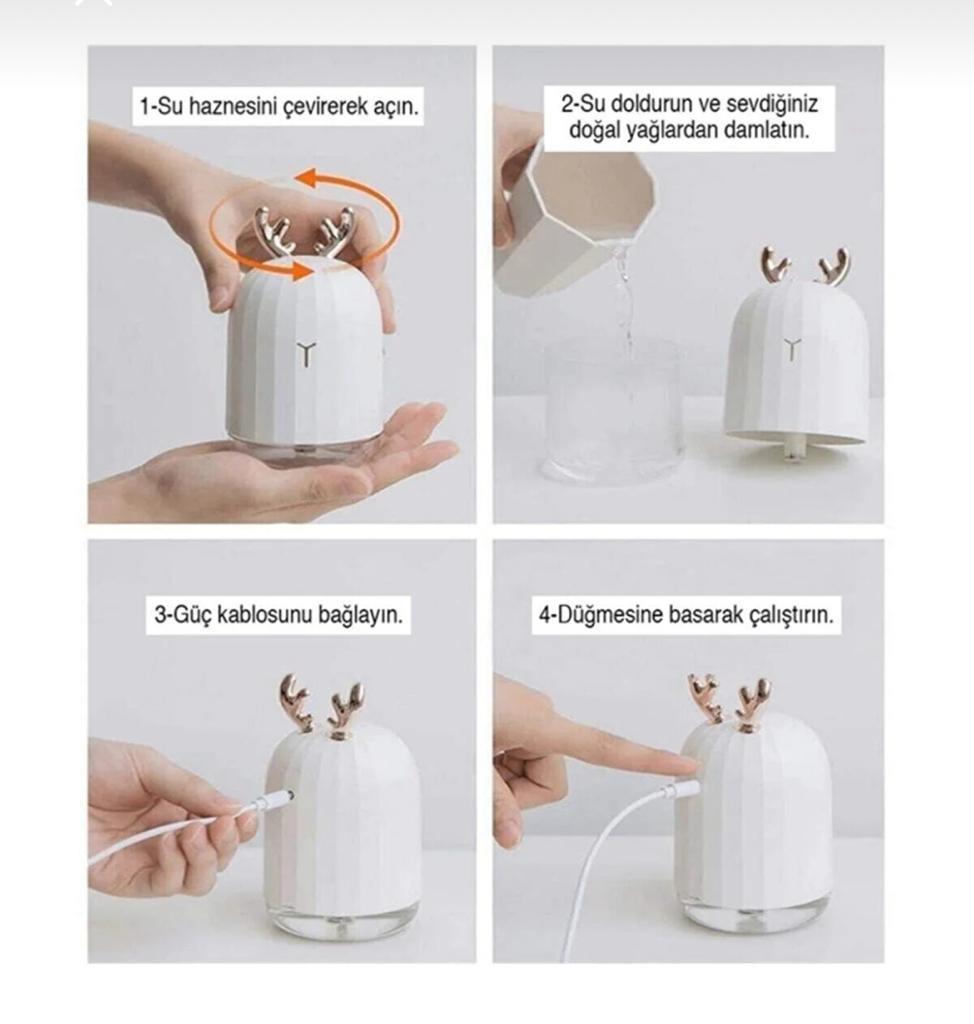 1-Su haznesini çevirerek açın.

2-Su doldurun ve sevdiğiniz doğal yağlardan damlatın.

3-Güç kablosunu bağlayın.

4-Düğmesine basarak çalıştırın.