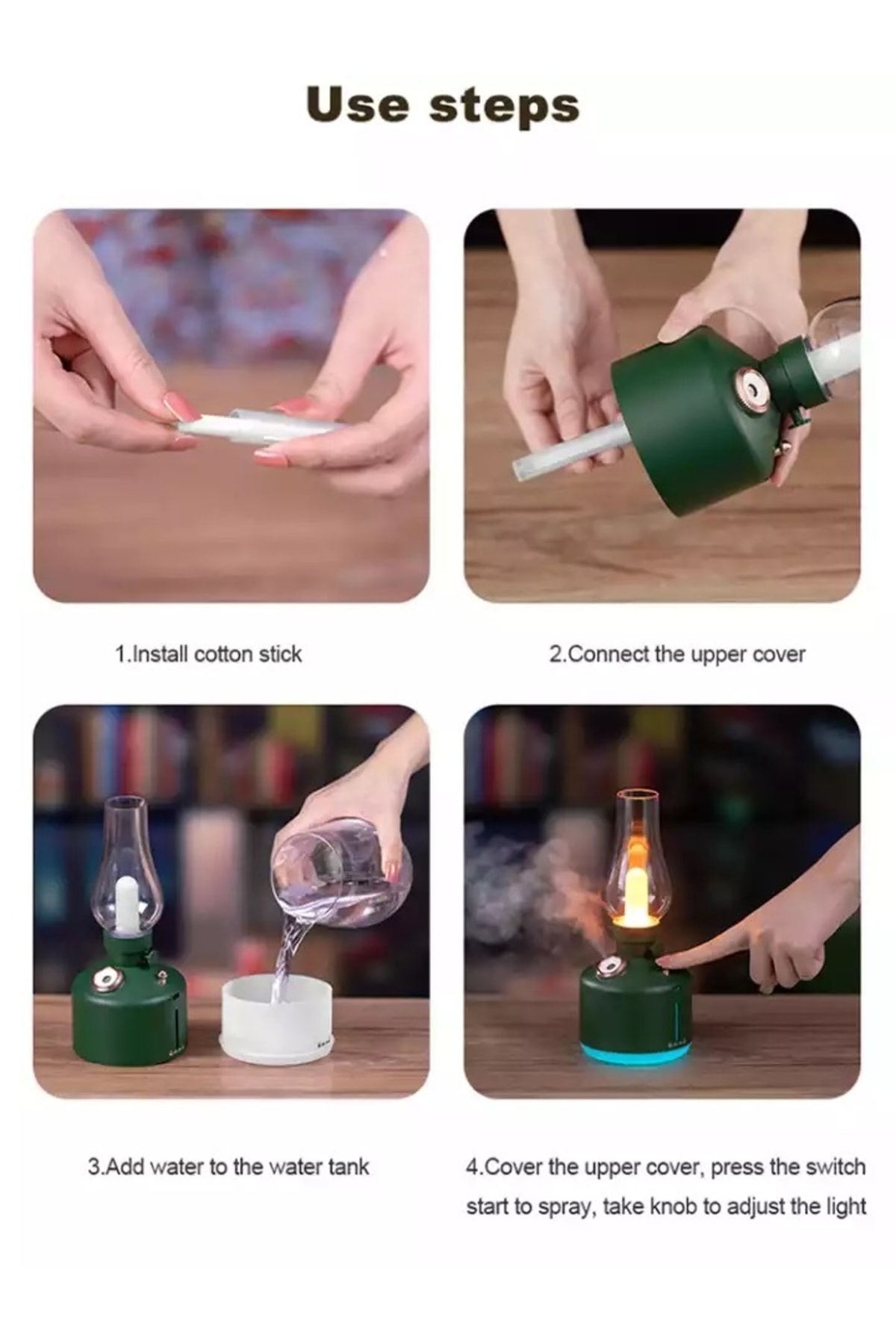 Use steps

1.Install cotton stick

2.Connect the upper cover

3.Add water to the water tank

4.Cover the upper cover, press the switch start to spray, take knob to adjust the light