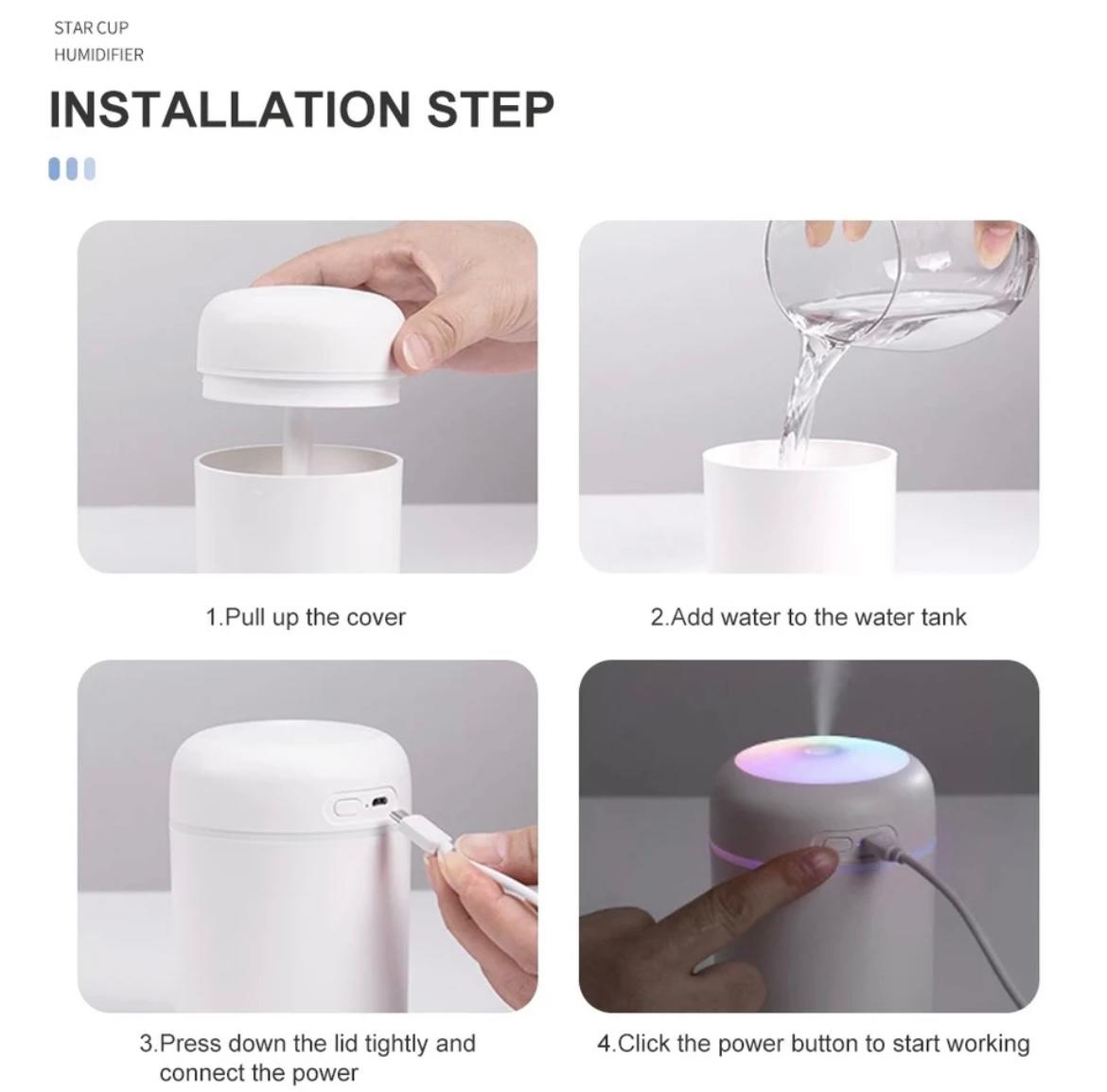 STAR CUP
HUMIDIFIER

INSTALLATION STEP

1.Pull up the cover

2.Add water to the water tank

3.Press down the lid tightly and connect the power

4.Click the power button to start working