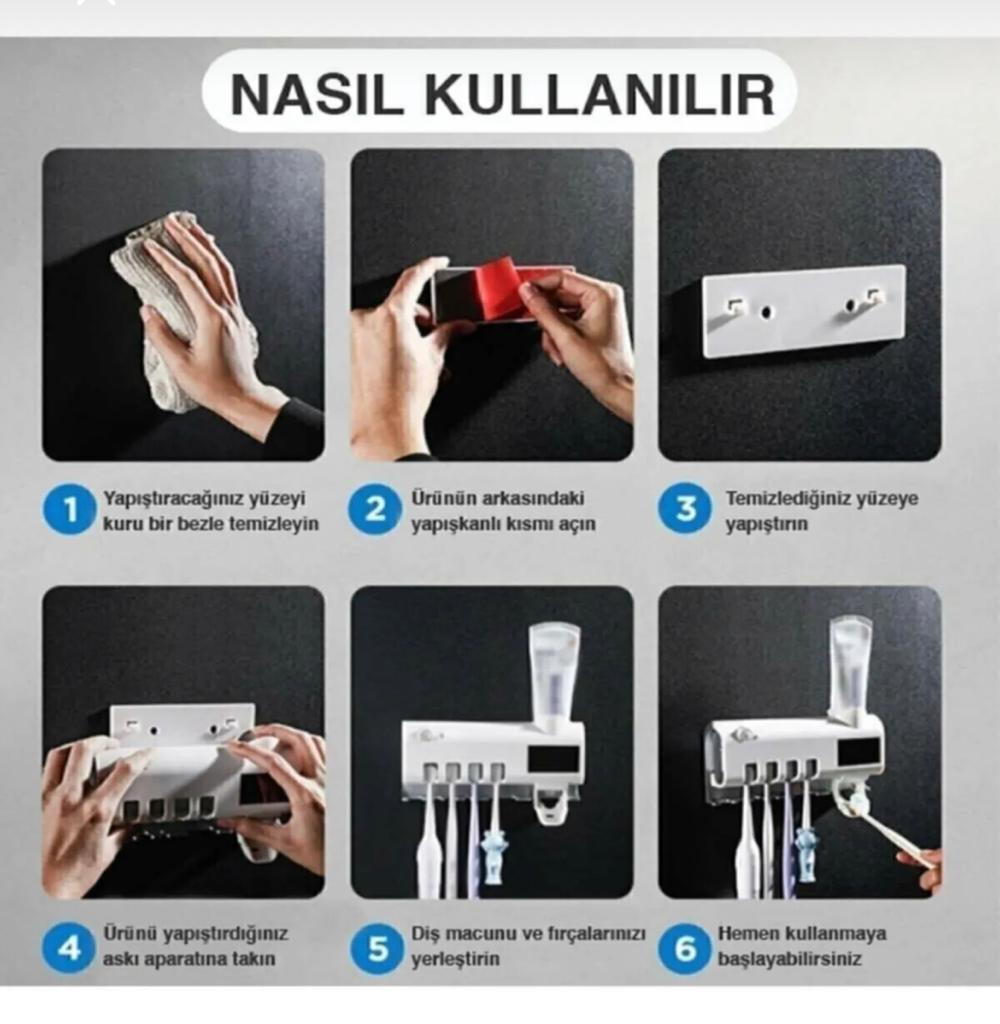 NASIL KULLANILIR

1 Yapıştıracağınız yüzeyi kuru bir bezle temizleyin

2 Ürünün arkasındaki yapışkanlı kısmı açın

3 Temizlediğiniz yüzeye yapıştırın

4 Ürünü yapıştırdığınız askı aparatına takın

5 Diş macunu ve fırçalarınızı yerleştirin

6 Hemen kullanmaya başlayabilirsiniz