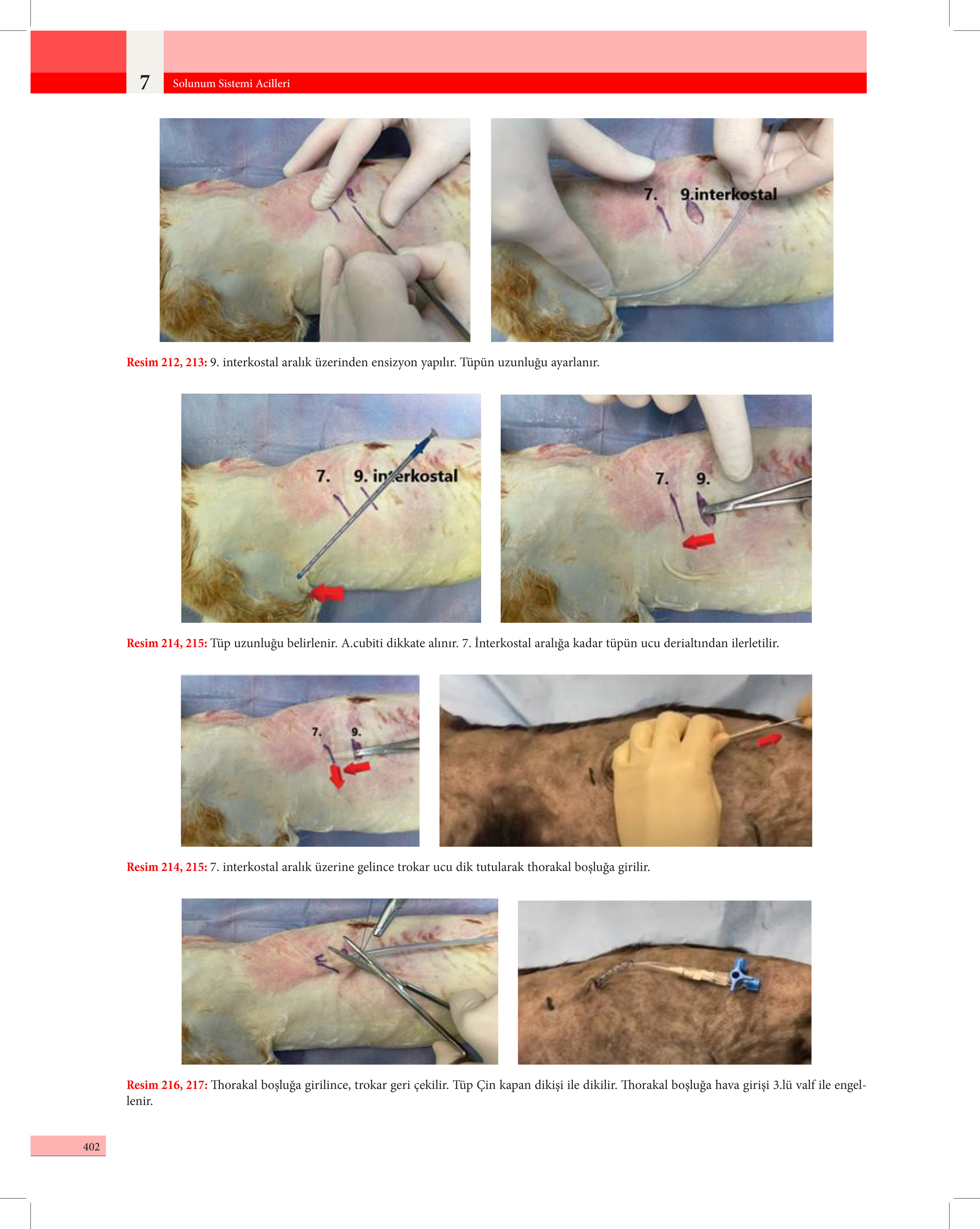 7 Solunum Sistemi Acilleri

7. 9.interkostal

Resim 212, 213: 9. interkostal aralık üzerinden ensizyon yapılır. Tüpün uzunluğu ayarlanır.

7. 9. interkostal

7. 9.

Resim 214, 215: Tüp uzunluğu belirlenir. A.cubiti dikkate alınır. 7. İnterkostal aralığa kadar tüpün ucu derialtından ilerletilir.

7. 9.

Resim 214, 215: 7. interkostal aralık üzerine gelince trokar ucu dik tutularak thorakal boşluğa girilir.

Resim 216, 217: Thorakal boşluğa girilince, trokar geri çekilir. Tüp Çin kapan dikişi ile dikilir. Thorakal boşluğa hava girişi 3.lü valf ile engellenir.

402