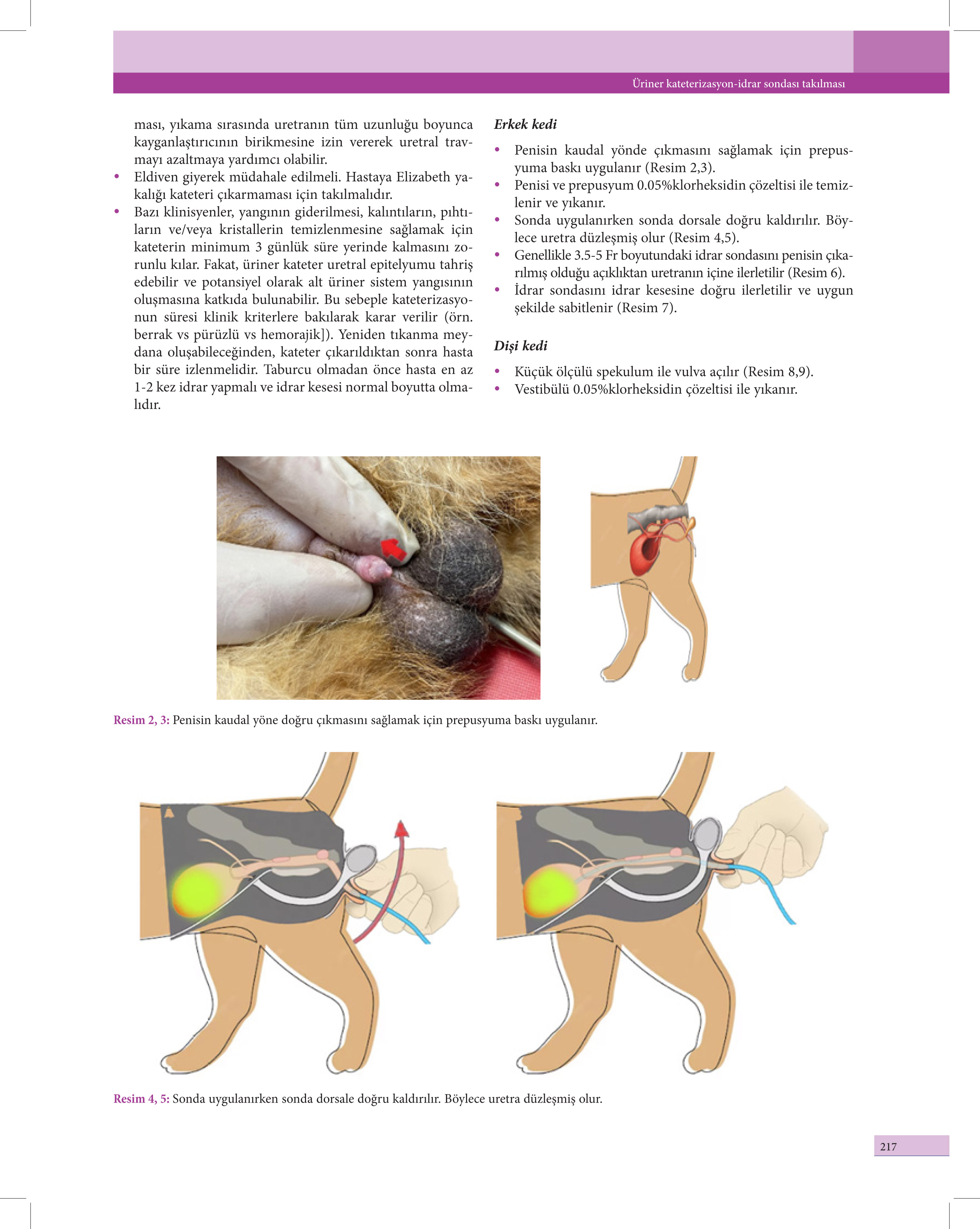 Üriner kateterizasyon-idrar sondası takılması

ması, yıkama sırasında uretranın tüm uzunluğu boyunca kayganlaştırıcının birikmesine izin vererek uretral travmayı azaltmaya yardımcı olabilir.

• Eldiven giyerek müdahale edilmeli. Hastaya Elizabeth yakalığı kateteri çıkarmaması için takılmalıdır.

• Bazı klinisyenler, yangının giderilmesi, kalıntıların, pıhtıların ve/veya kristallerin temizlenmesine sağlamak için kateterin minimum 3 günlük süre yerinde kalmasını zorunlu kılar. Fakat, üriner kateter uretral epitelyumu tahriş edebilir ve potansiyel olarak alt üriner sistem yangısının oluşmasına katkıda bulunabilir. Bu sebeple kateterizasyonun süresi klinik kriterlere bakılarak karar verilir (örn. berrak vs pürüzlü vs hemorajik]). Yeniden tıkanma meydana oluşabileceğinden, kateter çıkarıldıktan sonra hasta bir süre izlenmelidir. Taburcu olmadan önce hasta en az 1-2 kez idrar yapmalı ve idrar kesesi normal boyutta olmalıdır.

Erkek kedi

• Penisin kaudal yönde çıkmasını sağlamak için prepusyuma baskı uygulanır (Resim 2,3).

• Penisi ve prepusyum 0.05%klorheksidin çözeltisi ile temizlenir ve yıkanır.

• Sonda uygulanırken sonda dorsale doğru kaldırılır. Böylece uretra düzleşmiş olur (Resim 4,5).

• Genellikle 3.5-5 Fr boyutundaki idrar sondasını penisin çıkarılmış olduğu açıklıktan uretranın içine ilerletilir (Resim 6).

• İdrar sondasını idrar kesesine doğru ilerletilir ve uygun şekilde sabitlenir (Resim 7).

Dişi kedi

• Küçük ölçülü spekulum ile vulva açılır (Resim 8,9).

• Vestibülü 0.05%klorheksidin çözeltisi ile yıkanır.

Resim 2, 3: Penisin kaudal yöne doğru çıkmasını sağlamak için prepusyuma baskı uygulanır.

Resim 4, 5: Sonda uygulanırken sonda dorsale doğru kaldırılır. Böylece uretra düzleşmiş olur.

217