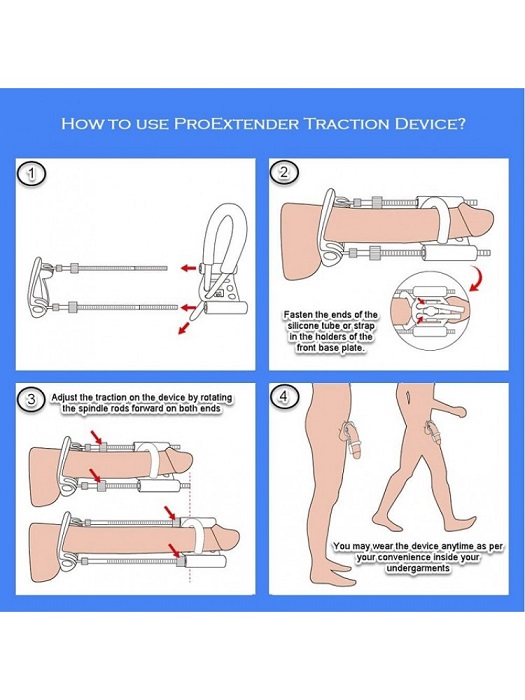 HOW TO USE PROEXTENDER TRACTION DEVICE?

1

2

Fasten the ends of the silicone tube or strap in the holders of the front base plate.

3

Adjust the traction on the device by rotating the spindle rods forward on both ends

4

You may wear the device anytime as per your convenience inside your undergarments