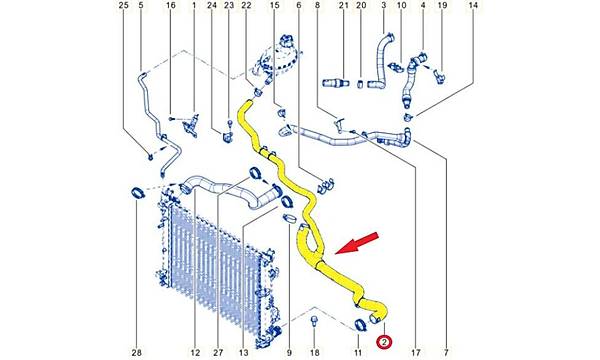 25 5 16 1 24 23 22 15 6 8 21 20 3 10 4 19 14

28 12 27 13 9 18 11 2 17 7